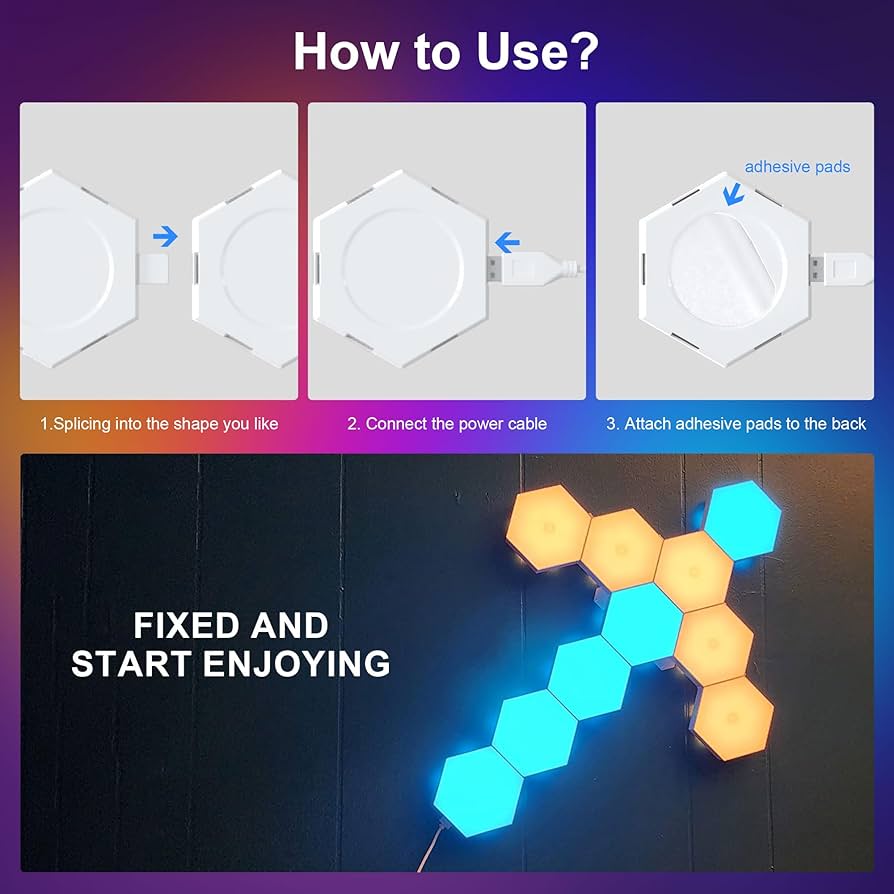 How to Use?

adhesive pads

1.Splicing into the shape you like

2. Connect the power cable

3. Attach adhesive pads to the back

FIXED AND START ENJOYING